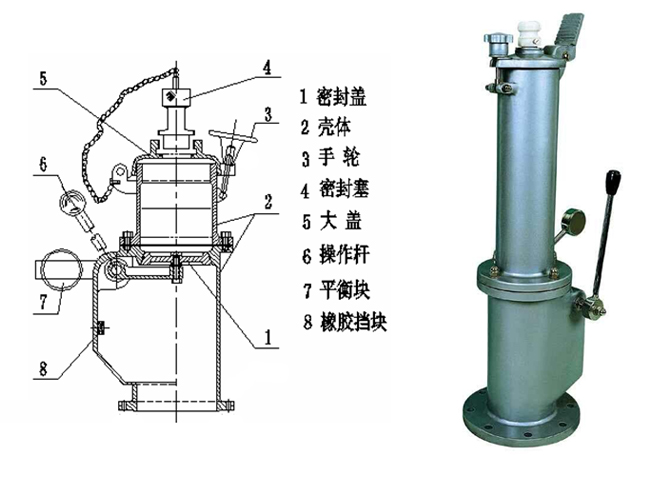 5
4
3
6
2
7
1
8

1 密封盖
2 壳体
3 手 轮
4 密封塞
5 大 盖
6 操作杆
7 平衡块
8 橡胶挡块